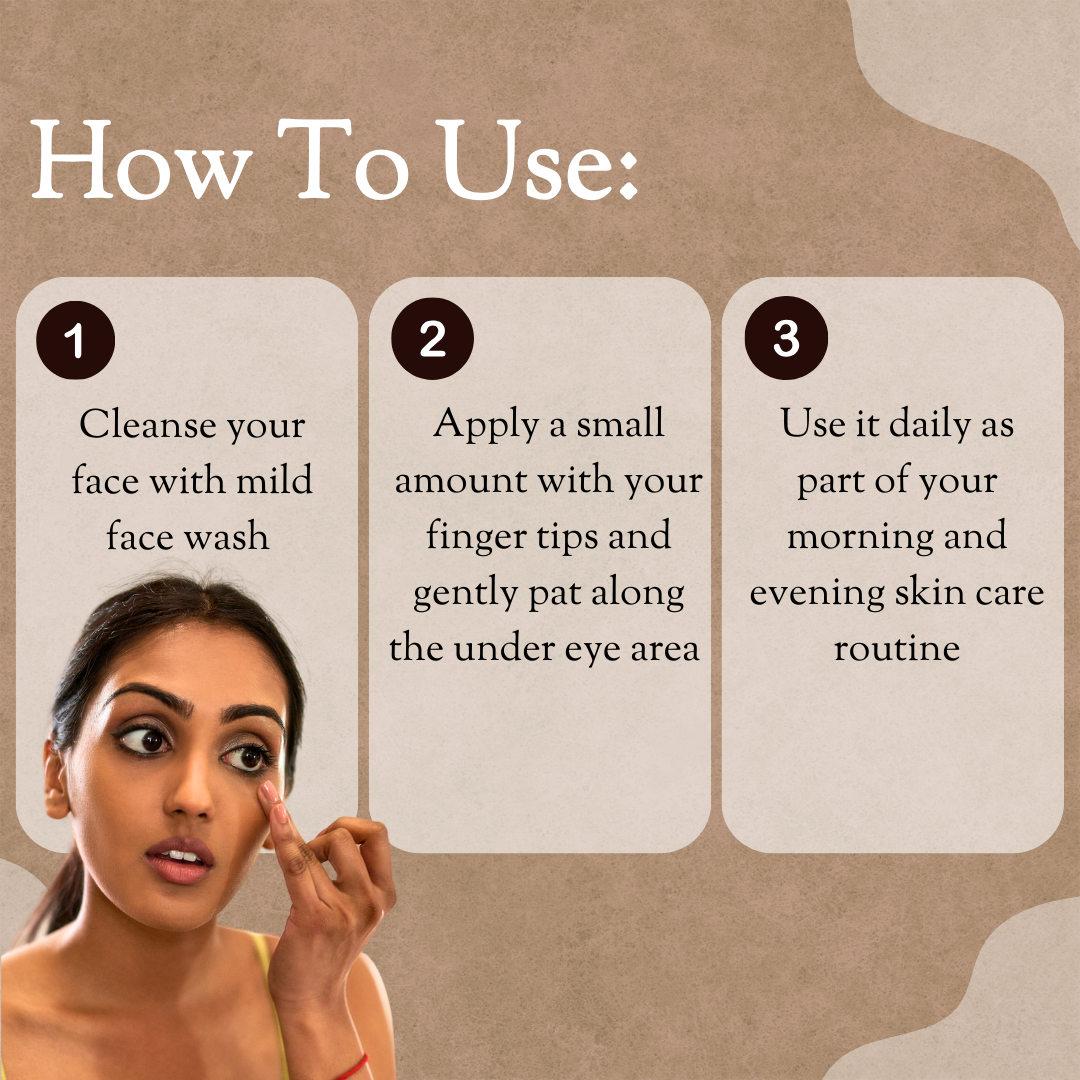 How To Use:

1

Cleanse your face with mild face wash

2

Apply a small amount with your finger tips and gently pat along the under eye area

3

Use it daily as part of your morning and evening skin care routine